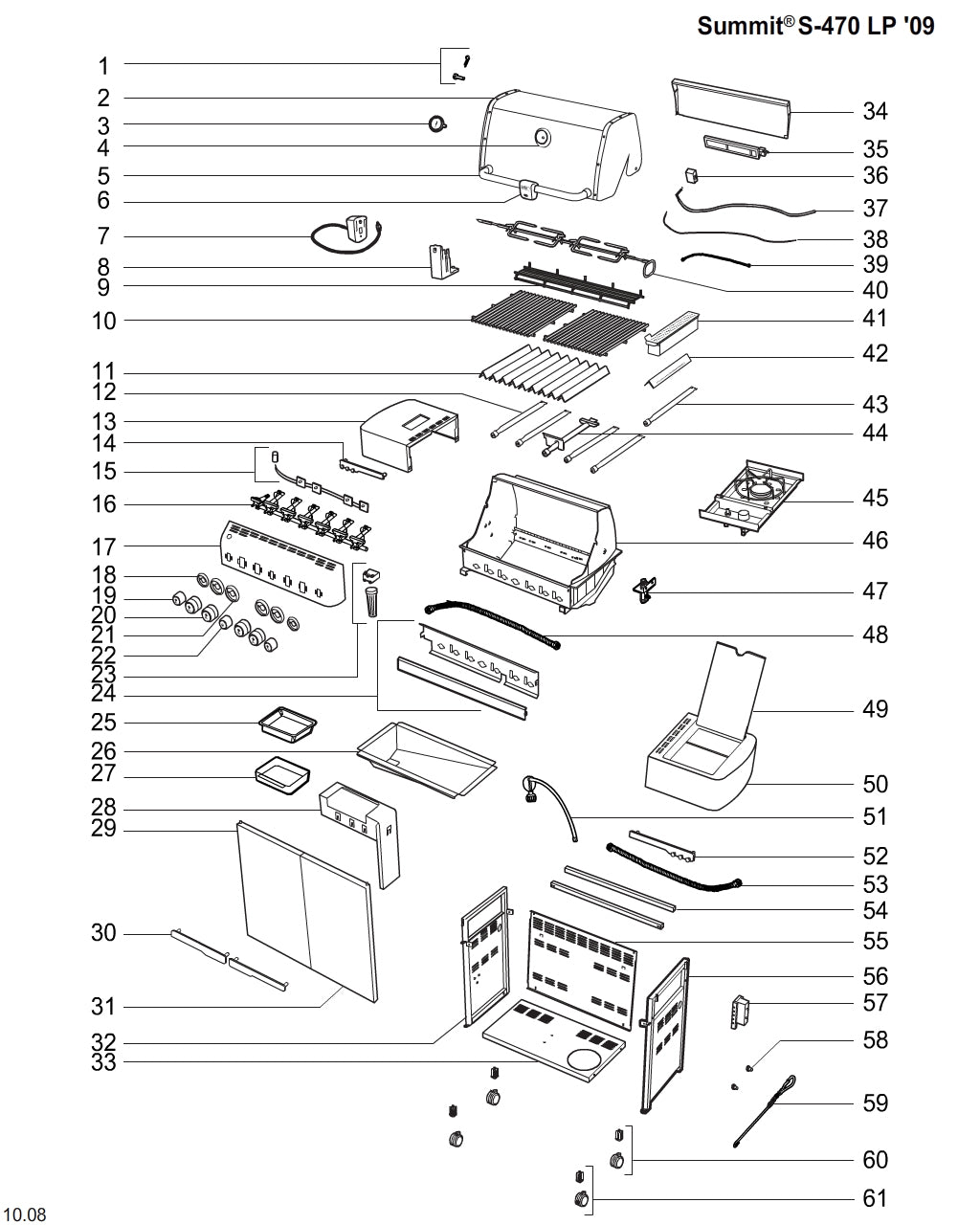 Summit® S-470 LP '09

1
2
3
4
5
6
7
8
9
10
11
12
13
14
15
16
17
18
19
20
21
22
23
24
25
26
27
28
29
30
31
32
33

34
35
36
37
38
39
40
41
42
43
44
45
46
47
48
49
50
51
52
53
54
55
56
57
58
59
60
61

10.08